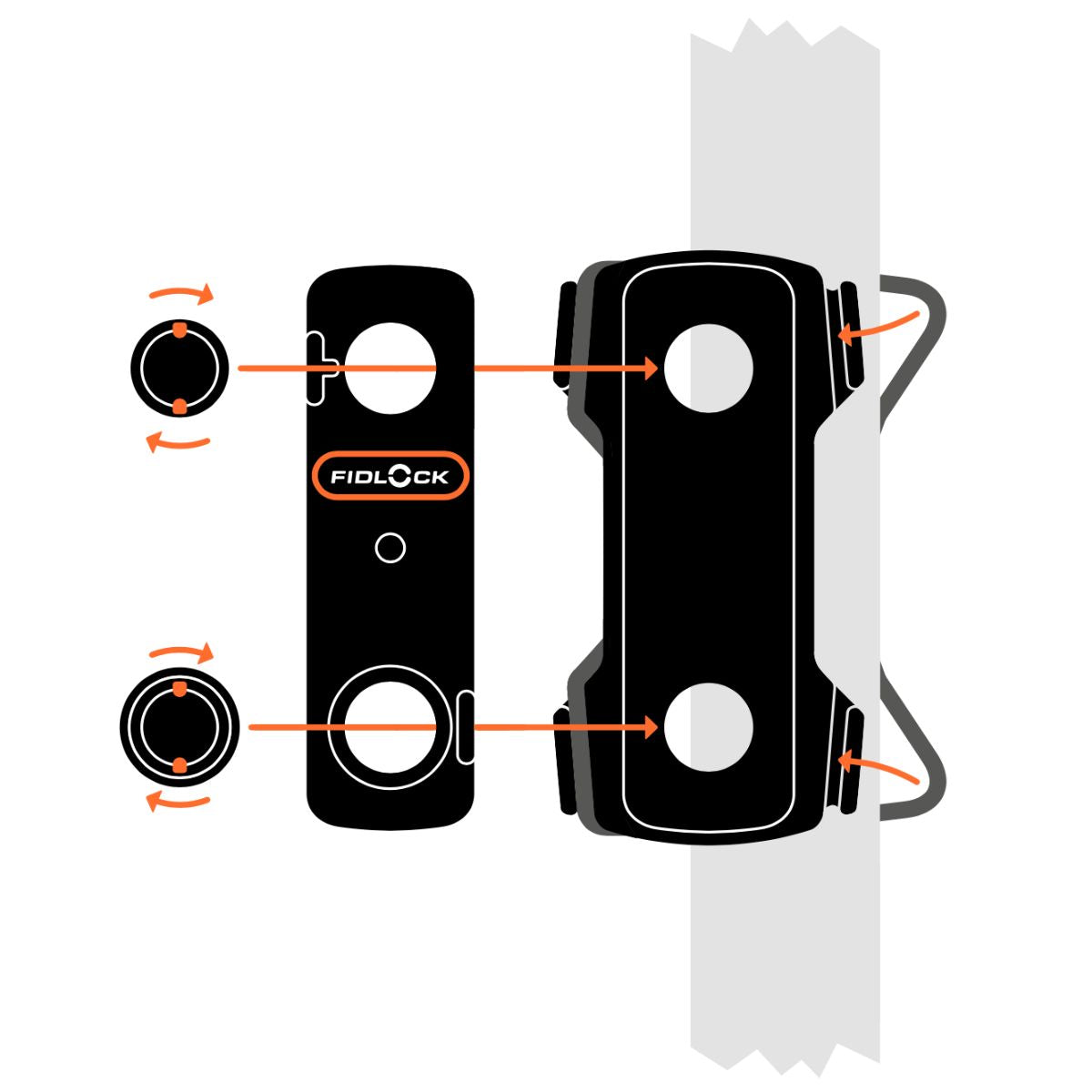 FIDLOCK