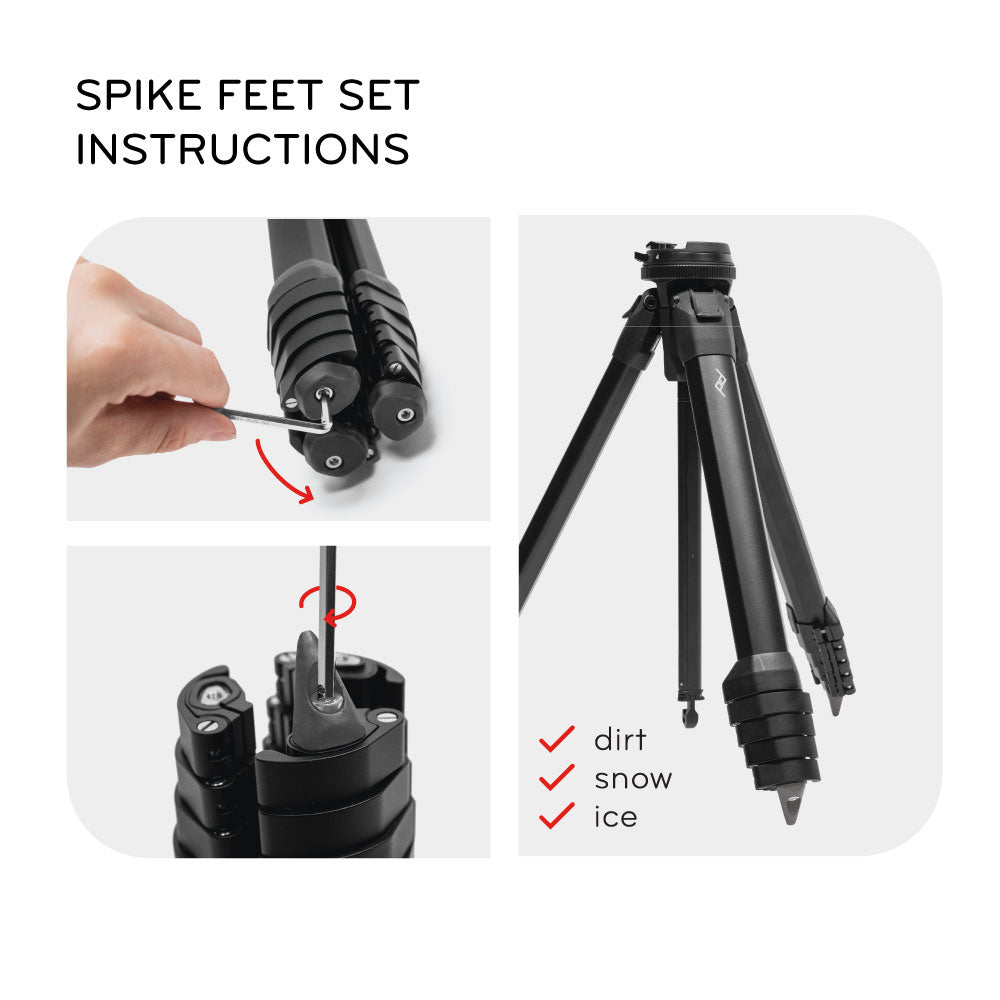 SPIKE FEET SET INSTRUCTIONS

dirt
snow
ice